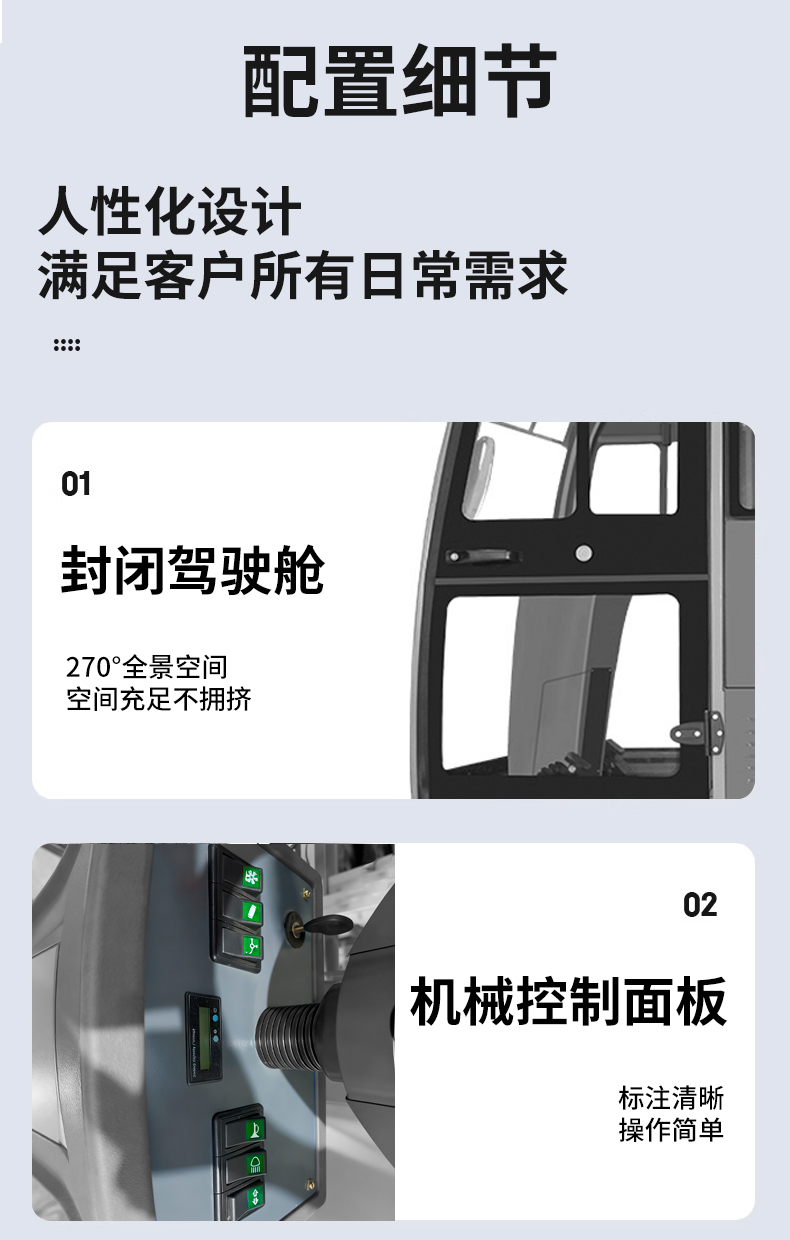 配置细节

人性化设计
满足客户所有日常需求

01

封闭驾驶舱

270°全景空间
空间充足不拥挤

02

机械控制面板

标注清晰
操作简单